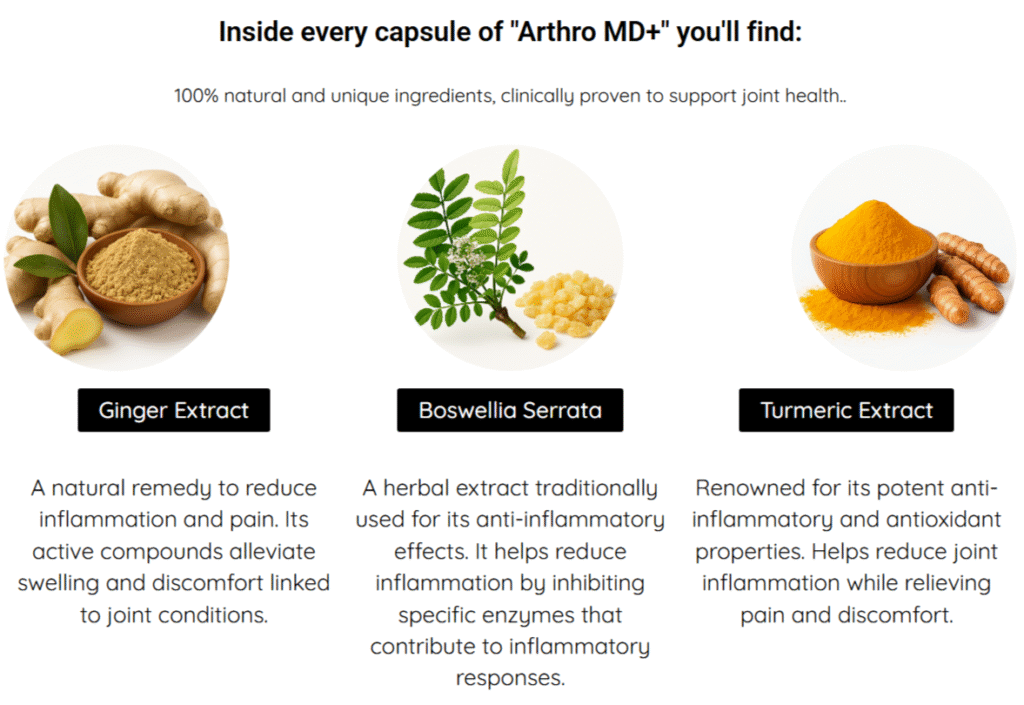 Inside every capsule of "Arthro MD+" you'll find:

100% natural and unique ingredients, clinically proven to support joint health..

Ginger Extract

A natural remedy to reduce inflammation and pain. Its active compounds alleviate swelling and discomfort linked to joint conditions.

Boswellia Serrata

A herbal extract traditionally used for its anti-inflammatory effects. It helps reduce inflammation by inhibiting specific enzymes that contribute to inflammatory responses.

Turmeric Extract

Renowned for its potent anti-inflammatory and antioxidant properties. Helps reduce joint inflammation while relieving pain and discomfort.